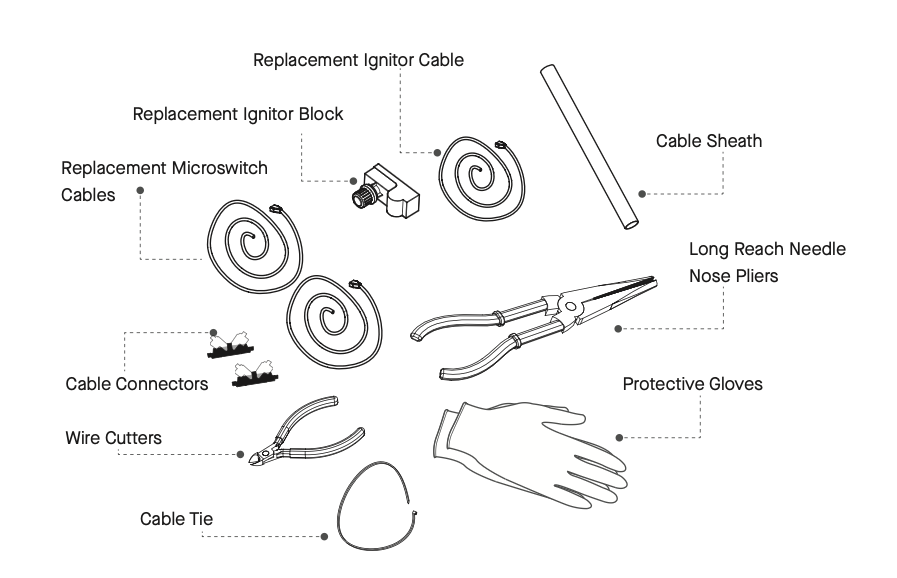 Replacement Ignitor Cable

Replacement Ignitor Block

Replacement Microswitch Cables

Cable Sheath

Long Reach Needle Nose Pliers

Cable Connectors

Protective Gloves

Wire Cutters

Cable Tie